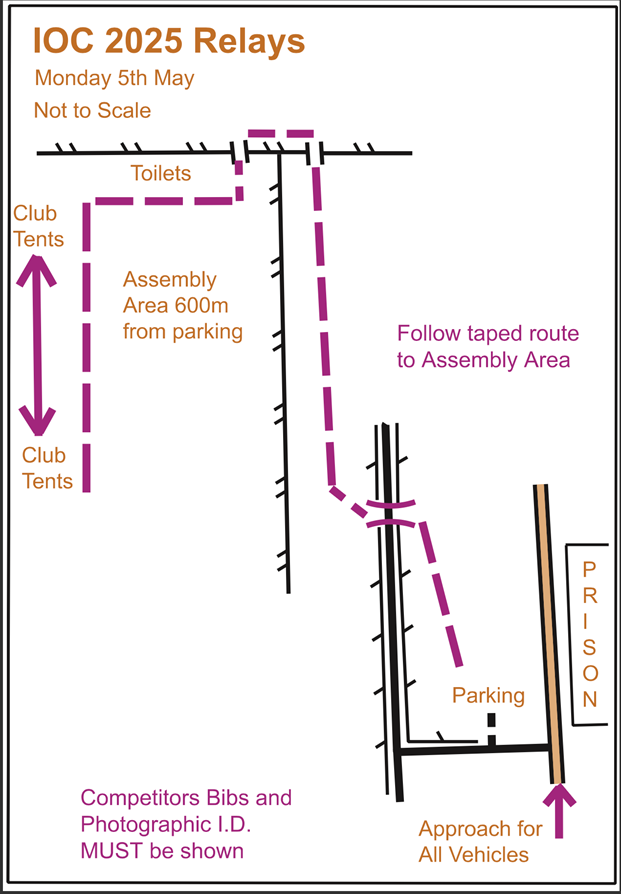 IOC 2025 Relays

Monday 5th May

Not to Scale

Toilets

Club Tents

Assembly Area 600m from parking

Follow taped route to Assembly Area

Club Tents

PRISON

Parking

Competitors Bibs and Photographic I.D. MUST be shown

Approach for All Vehicles